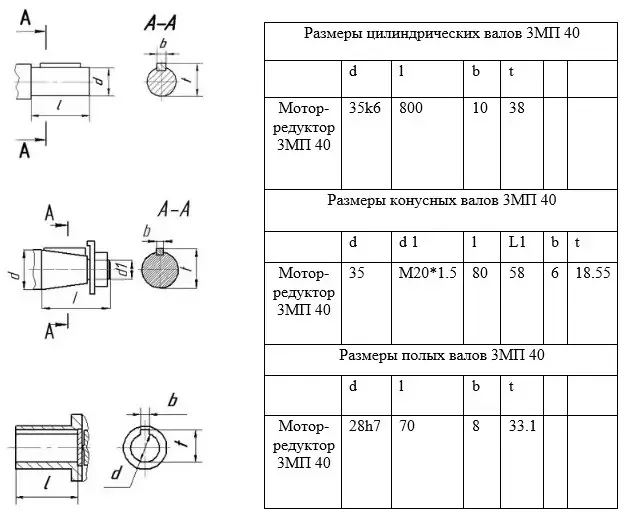 A
A–A
b
d
t
l
A

A
A–A
b
d
d1
t
l
A

b
t
d
l

| Размеры цилиндрических валов 3МП 40 | | | | | | |
|---|---|---|---|---|---|---|
| | d | l | b | t | | |
| Мотор-редуктор 3МП 40 | 35k6 | 800 | 10 | 38 | | |
| Размеры конусных валов 3МП 40 | | | | | | |
| | d | d 1 | l | L1 | b | t |
| Мотор-редуктор 3МП 40 | 35 | M20*1.5 | 80 | 58 | 6 | 18.55 |
| Размеры полых валов 3МП 40 | | | | | | |
| | d | l | b | t | | |
| Мотор-редуктор 3МП 40 | 28h7 | 70 | 8 | 33.1 | | |